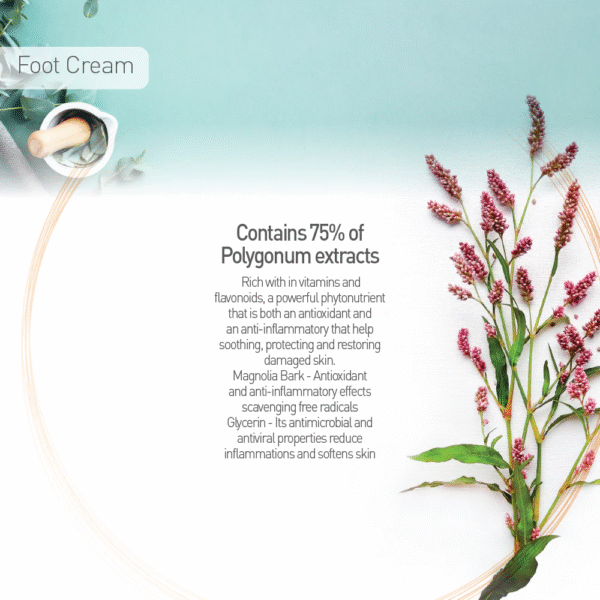 Foot Cream

Contains 75% of Polygonum extracts

Rich with in vitamins and flavonoids, a powerful phytonutrient that is both an antioxidant and an anti-inflammatory that help soothing, protecting and restoring damaged skin.
Magnolia Bark - Antioxidant and anti-inflammatory effects scavenging free radicals
Glycerin - Its antimicrobial and antiviral properties reduce inflammations and softens skin