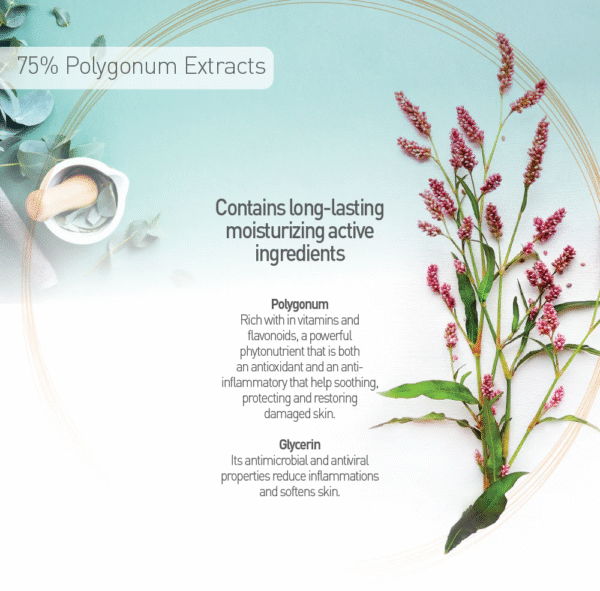 75% Polygonum Extracts

Contains long-lasting moisturizing active ingredients

Polygonum
Rich with in vitamins and flavonoids, a powerful phytonutrient that is both an antioxidant and an anti-inflammatory that help soothing, protecting and restoring damaged skin.

Glycerin
Its antimicrobial and antiviral properties reduce inflammations and softens skin.