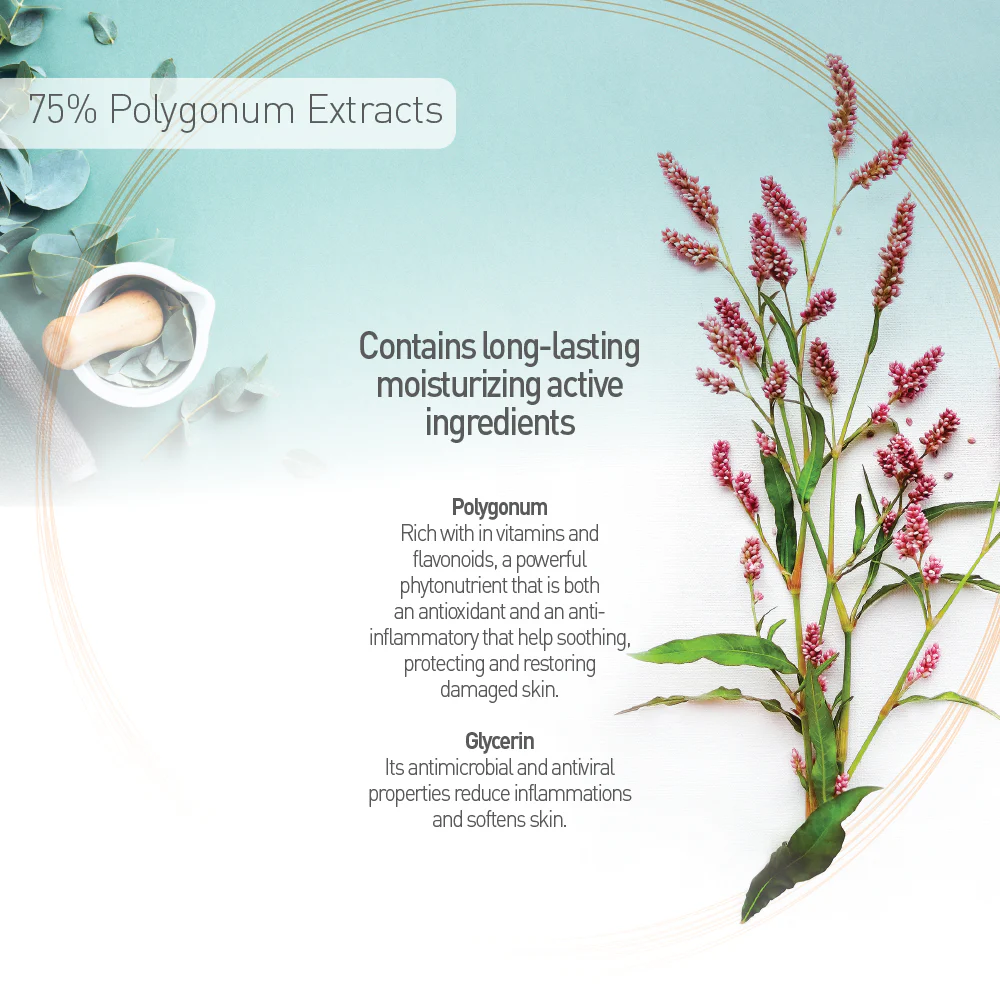 75% Polygonum Extracts

Contains long-lasting moisturizing active ingredients

Polygonum
Rich with in vitamins and flavonoids, a powerful phytonutrient that is both an antioxidant and an anti-inflammatory that help soothing, protecting and restoring damaged skin.

Glycerin
Its antimicrobial and antiviral properties reduce inflammations and softens skin.