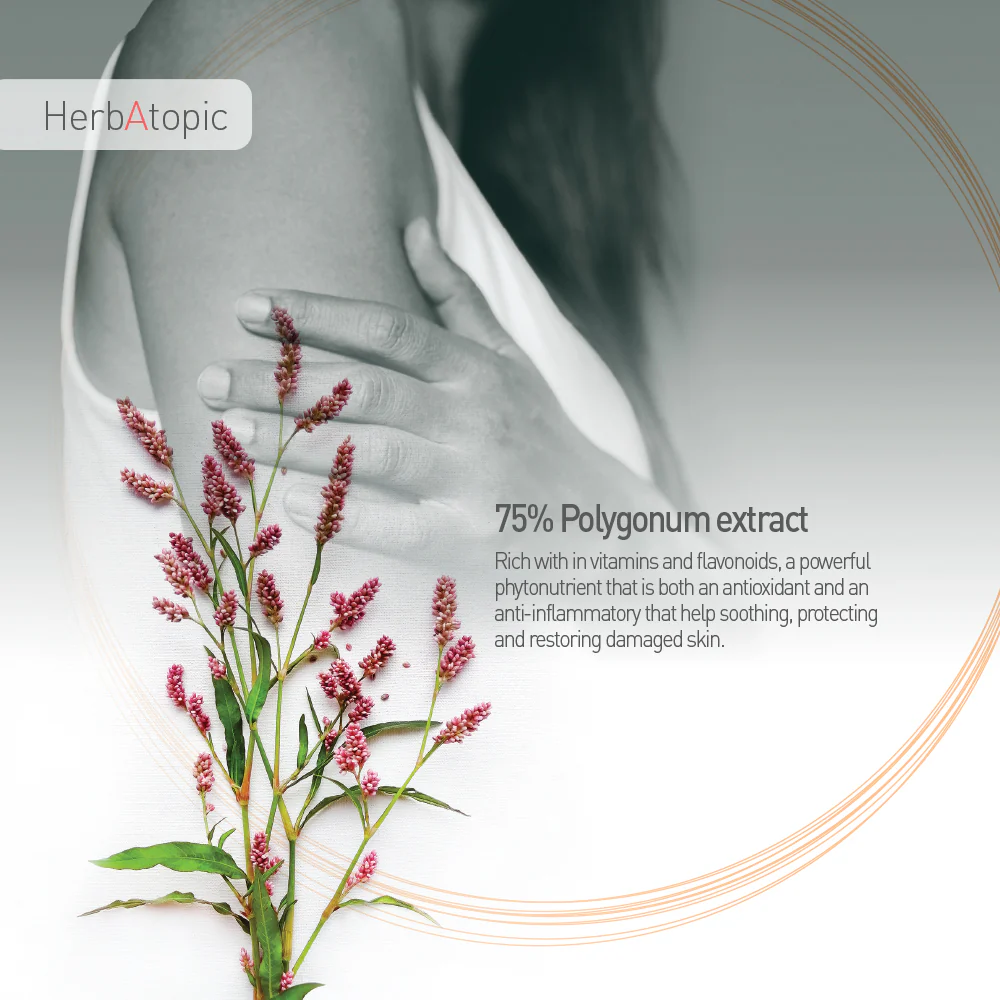 HerbAtopic

75% Polygonum extract

Rich with in vitamins and flavonoids, a powerful phytonutrient that is both an antioxidant and an anti-inflammatory that help soothing, protecting and restoring damaged skin.