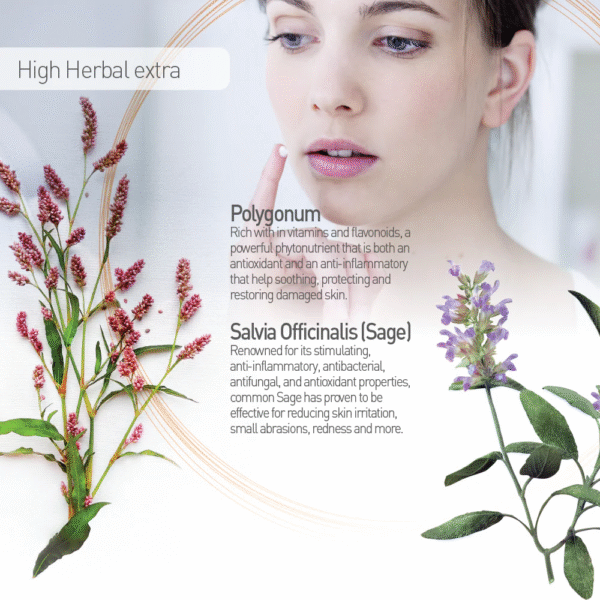 High Herbal extra

Polygonum
Rich with in vitamins and flavonoids, a powerful phytonutrient that is both an antioxidant and an anti-inflammatory that help soothing, protecting and restoring damaged skin.

Salvia Officinalis (Sage)
Renowned for its stimulating, anti-inflammatory, antibacterial, antifungal, and antioxidant properties, common Sage has proven to be effective for reducing skin irritation, small abrasions, redness and more.