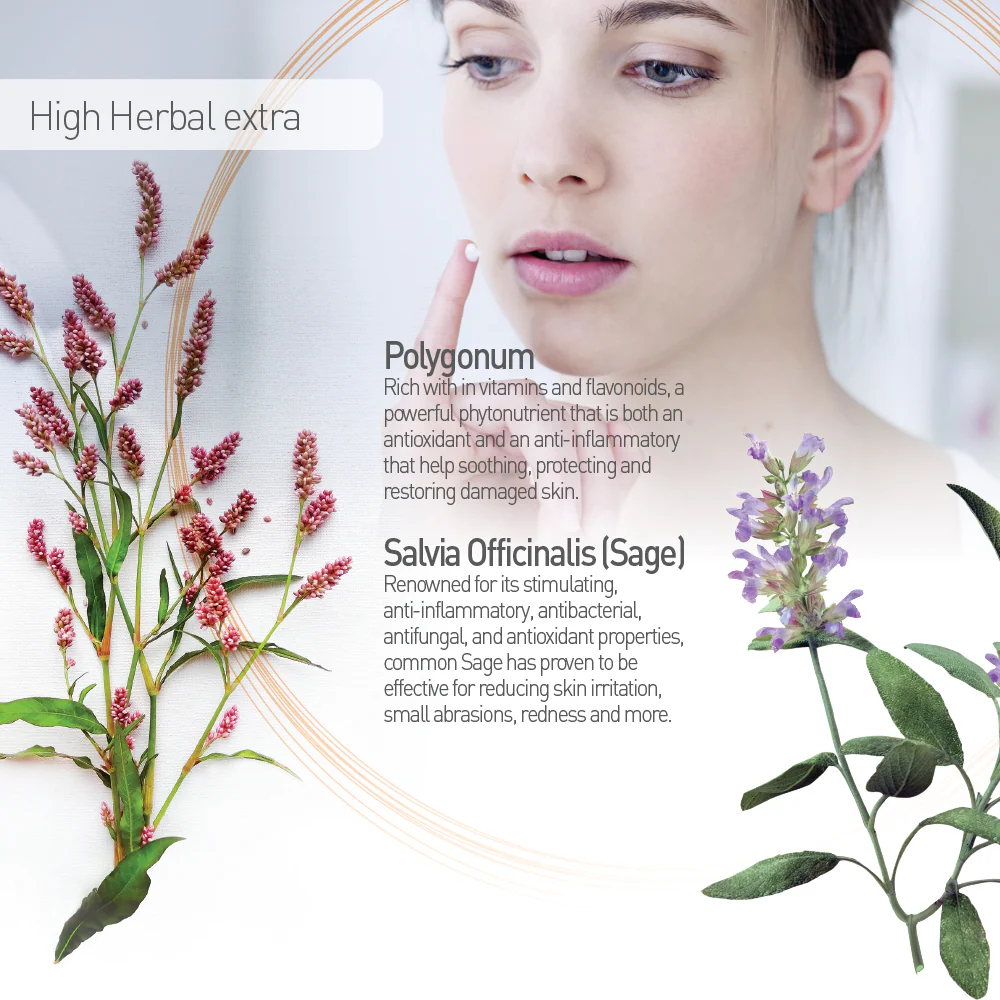 High Herbal extra

Polygonum
Rich with in vitamins and flavonoids, a powerful phytonutrient that is both an antioxidant and an anti-inflammatory that help soothing, protecting and restoring damaged skin.

Salvia Officinalis (Sage)
Renowned for its stimulating, anti-inflammatory, antibacterial, antifungal, and antioxidant properties, common Sage has proven to be effective for reducing skin irritation, small abrasions, redness and more.