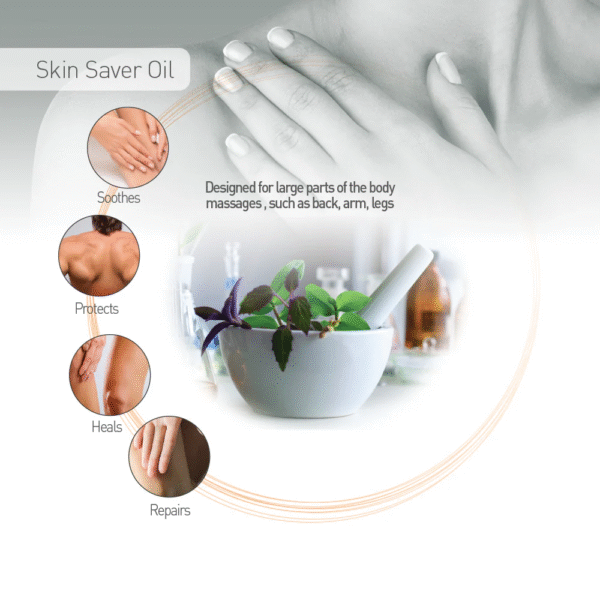 Skin Saver Oil

Soothes

Designed for large parts of the body massages , such as back, arm, legs

Protects

Heals

Repairs