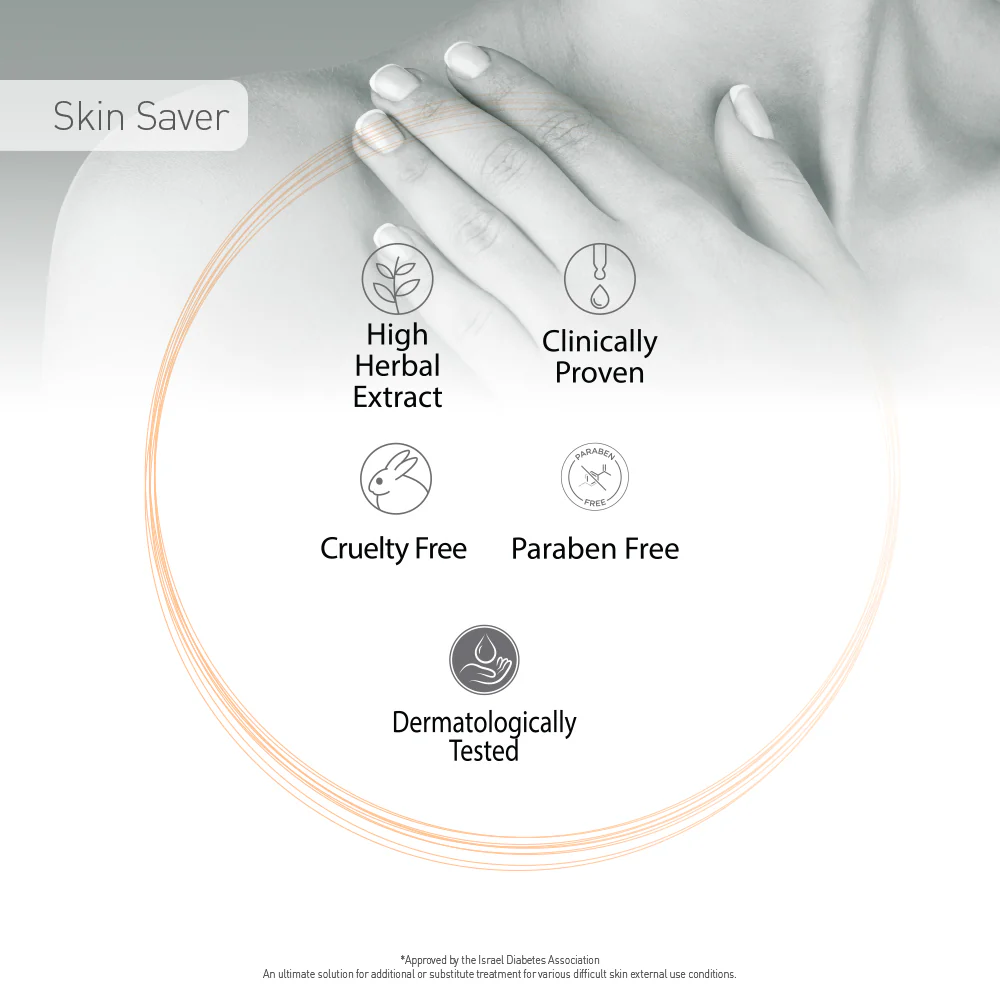 Skin Saver

High Herbal Extract

Clinically Proven

Cruelty Free

PARABEN FREE

Paraben Free

Dermatologically Tested

*Approved by the Israel Diabetes Association
An ultimate solution for additional or substitute treatment for various difficult skin external use conditions.