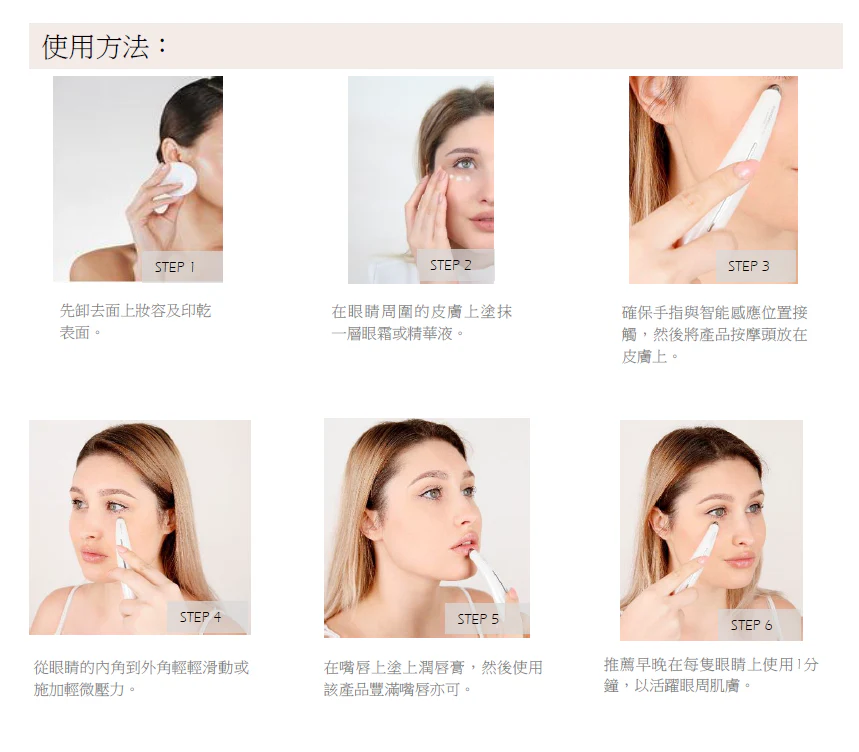 使用方法：

STEP 1

先卸去面上妝容及印乾表面。

STEP 2

在眼睛周圍的皮膚上塗抹一層眼霜或精華液。

STEP 3

確保手指與智能感應位置接觸，然後將產品按摩頭放在皮膚上。

STEP 4

從眼睛的內角到外角輕輕滑動或施加輕微壓力。

STEP 5

在嘴唇上塗上潤唇膏，然後使用該產品豐滿嘴唇亦可。

STEP 6

推薦早晚在每隻眼睛上使用1分鐘，以活躍眼周肌膚。